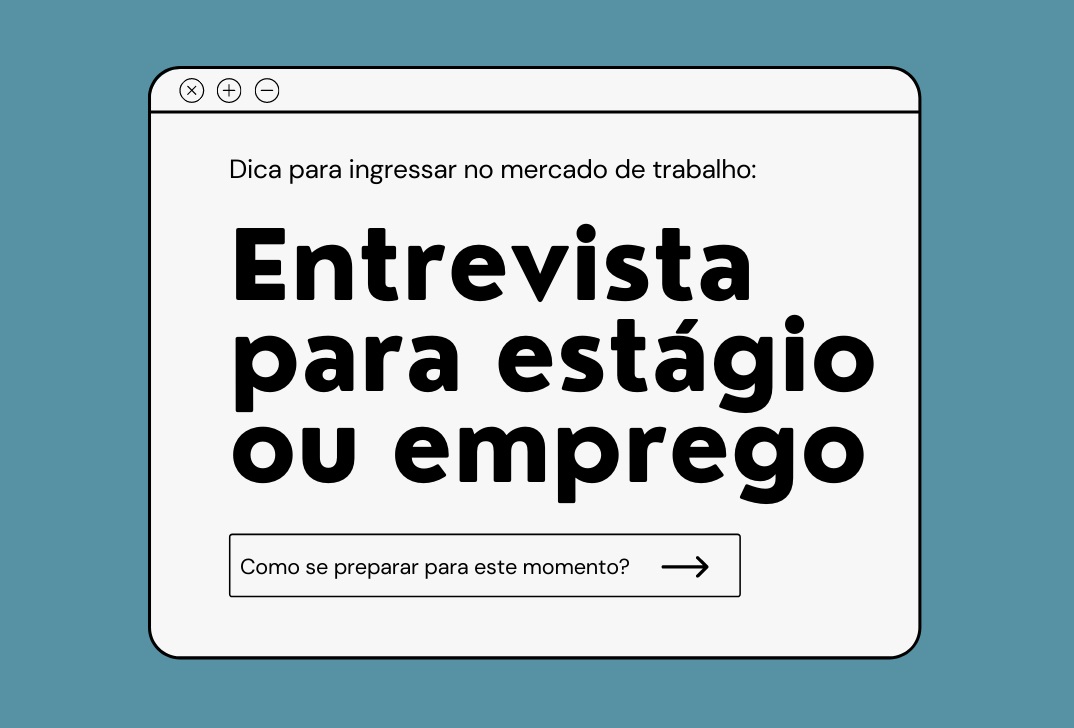 Dica para ingressar no mercado de trabalho:

Entrevista para estágio ou emprego

Como se preparar para este momento?